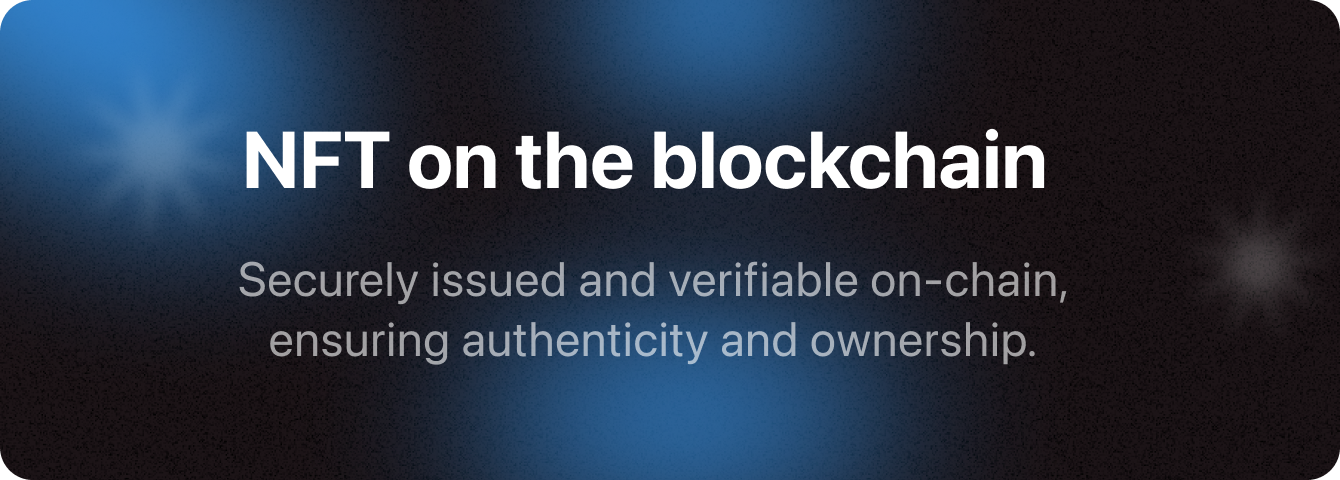 NFT on the blockchain

Securely issued and verifiable on-chain, ensuring authenticity and ownership.